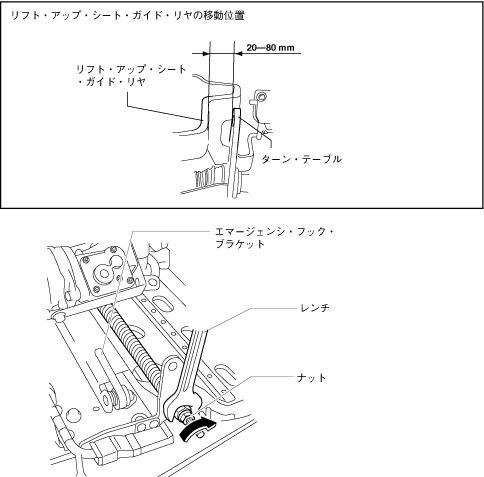 リフト・アップ・シート・ガイド・リヤの移動位置

20—80 mm

リフト・アップ・シート・ガイド・リヤ

ターン・テーブル

エマージェンシ・フック・ブラケット

レンチ

ナット