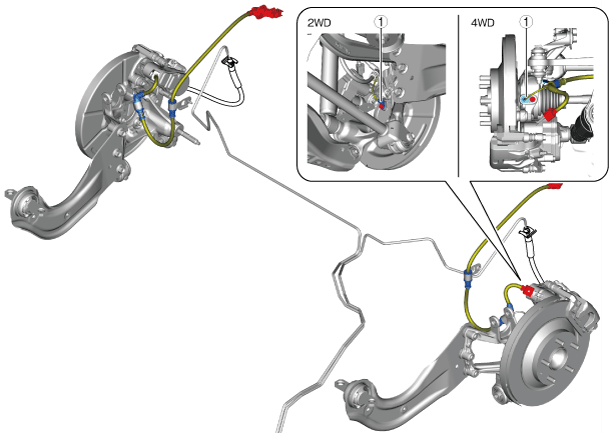 2WD
1
4WD
1