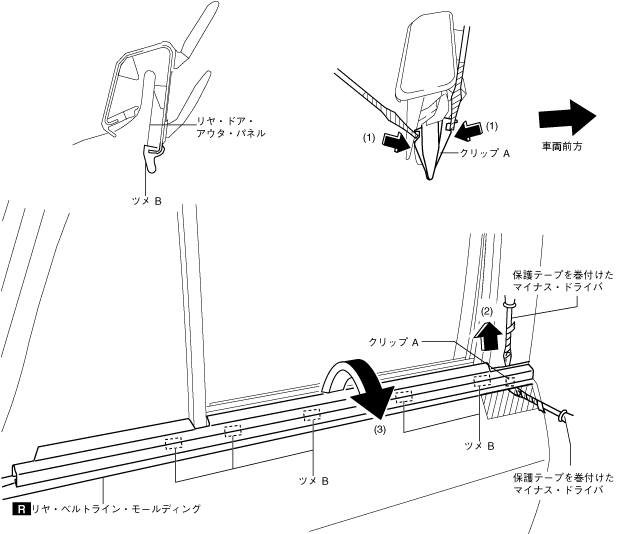 リヤ・ドア・アウタ・パネル

ツメ B

(1)

(1)

クリップ A

車両前方

保護テープを巻付けたマイナス・ドライバ

(2)

クリップ A

(3)

ツメ B

ツメ B

保護テープを巻付けたマイナス・ドライバ

R リヤ・ベルトライン・モールディング