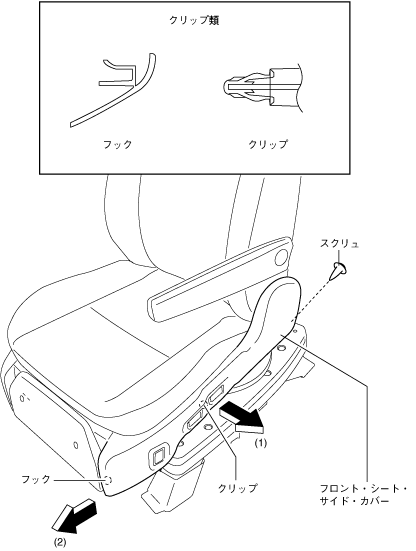 クリップ類

フック

クリップ

スクリュ

(1)

フック

クリップ

フロント・シート・サイド・カバー

(2)