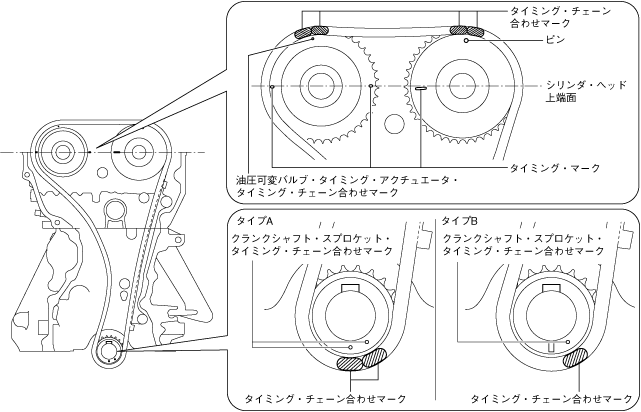 タイミング・チェーン合わせマーク

ピン

シリンダ・ヘッド上端面

タイミング・マーク

油圧可変バルブ・タイミング・アクチュエータ・タイミング・チェーン合わせマーク

タイプA

クランクシャフト・スプロケット・タイミング・チェーン合わせマーク

タイミング・チェーン合わせマーク

タイプB

クランクシャフト・スプロケット・タイミング・チェーン合わせマーク

タイミング・チェーン合わせマーク