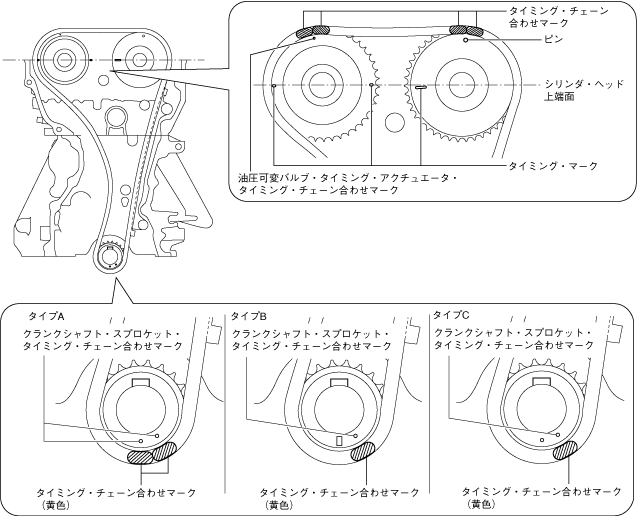 タイミング・チェーン合わせマーク

ピン

シリンダ・ヘッド上端面

タイミング・マーク

油圧可変バルブ・タイミング・アクチュエータ・タイミング・チェーン合わせマーク

タイプA

クランクシャフト・スプロケット・タイミング・チェーン合わせマーク

タイミング・チェーン合わせマーク（黄色）

タイプB

クランクシャフト・スプロケット・タイミング・チェーン合わせマーク

タイミング・チェーン合わせマーク（黄色）

タイプC

クランクシャフト・スプロケット・タイミング・チェーン合わせマーク

タイミング・チェーン合わせマーク（黄色）