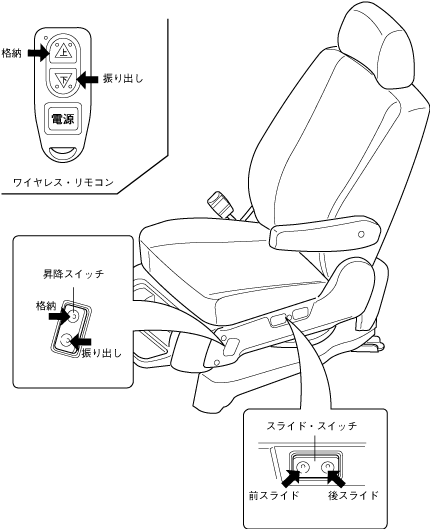 格納

上

下

振り出し

電源

ワイヤレス・リモコン

昇降スイッチ

格納

振り出し

スライド・スイッチ

前スライド

後スライド