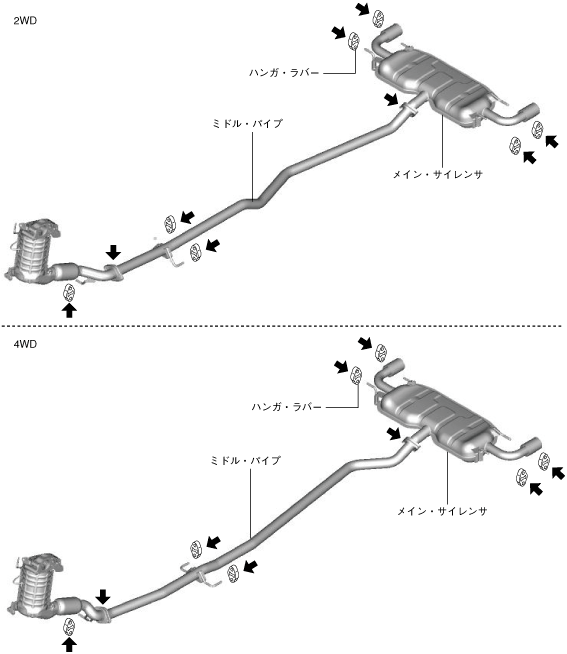 2WD

ハンガ・ラバー

ミドル・パイプ

メイン・サイレンサ

4WD

ハンガ・ラバー

ミドル・パイプ

メイン・サイレンサ