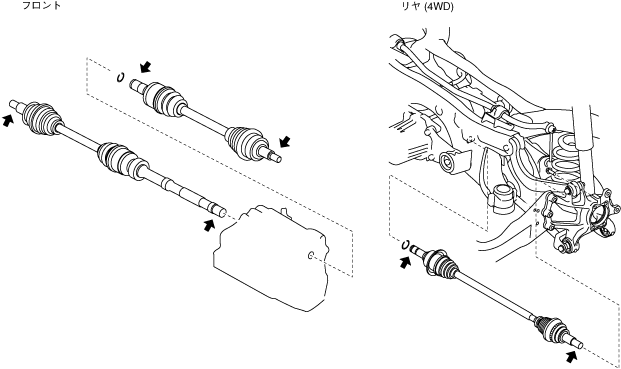 フロント

リヤ (4WD)