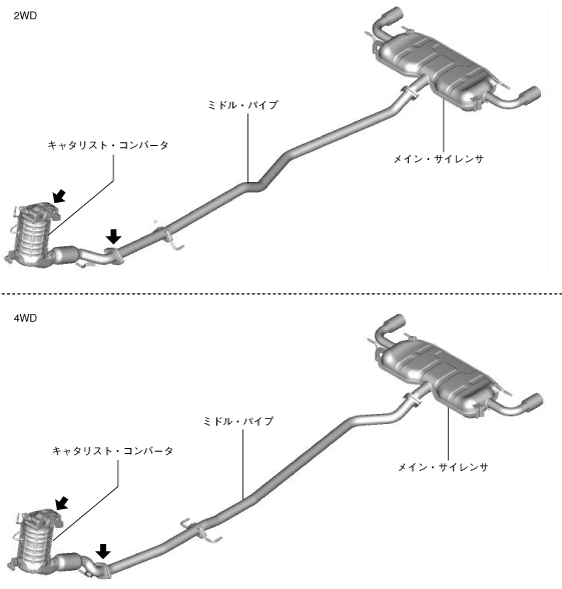 2WD

ミドル・パイプ

キャタリスト・コンバータ

メイン・サイレンサ

4WD

ミドル・パイプ

キャタリスト・コンバータ

メイン・サイレンサ