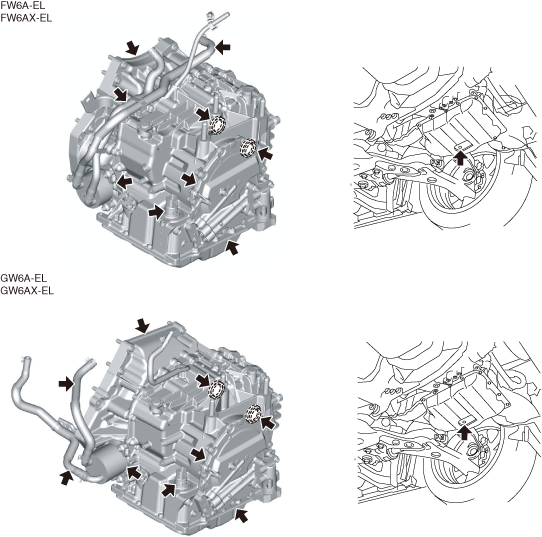 FW6A-EL
FW6AX-EL

GW6A-EL
GW6AX-EL