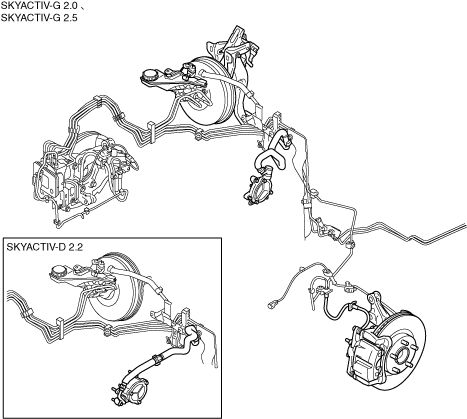 SKYACTIV-G 2.0 、
SKYACTIV-G 2.5

SKYACTIV-D 2.2