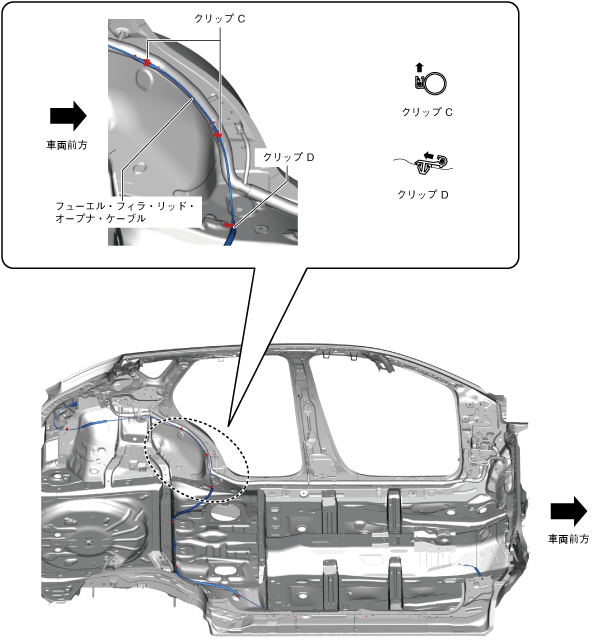 クリップ C

車両前方

クリップ D

フューエル・フィラ・リッド・オープナ・ケーブル

クリップ C

クリップ D

車両前方