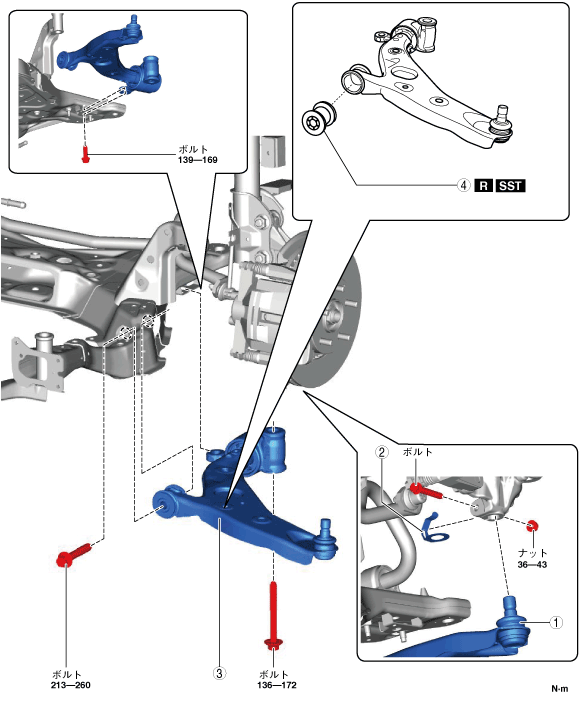 ボルト
139—169

④ R SST

② ボルト

ナット
36—43

①

ボルト
213—260

③

ボルト
136—172

N·m