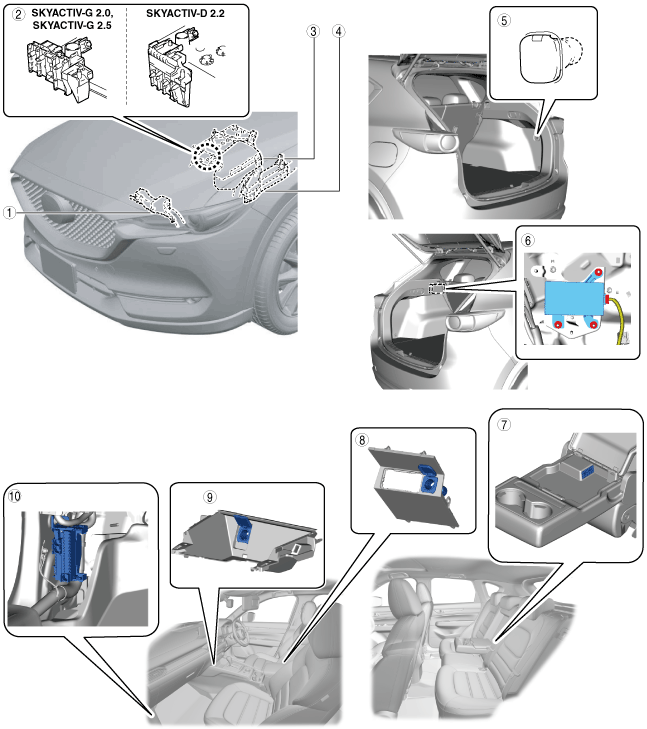 ② SKYACTIV-G 2.0, SKYACTIV-G 2.5

SKYACTIV-D 2.2

③

④

①

⑤

⑥

⑩

⑨

⑧

⑦