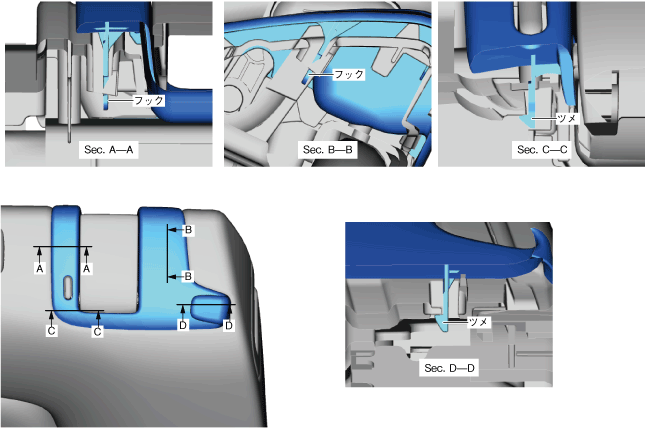 フック
Sec. A—A

フック
Sec. B—B

ツメ
Sec. C—C

B
B
A
A
C
C
D
D

ツメ
Sec. D—D