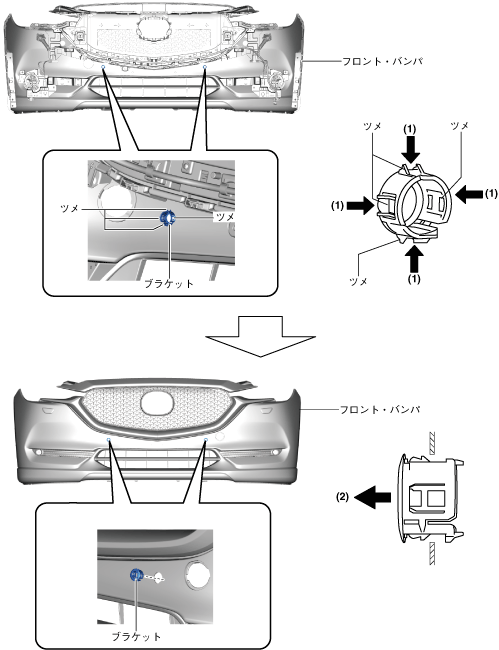 フロント・バンパ

ツメ
ツメ
ブラケット

ツメ
(1)
ツメ
(1)
(1)
ツメ
(1)

フロント・バンパ

(2)

ブラケット