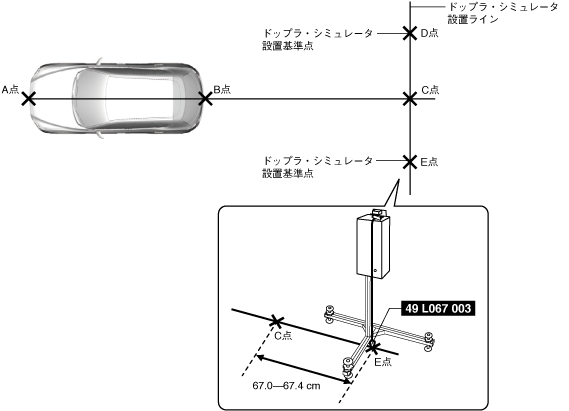 ドップラ・シミュレータ
設置ライン

ドップラ・シミュレータ
設置基準点

D点

A点

B点

C点

ドップラ・シミュレータ
設置基準点

E点

49 L067 003

C点

E点

67.0—67.4 cm