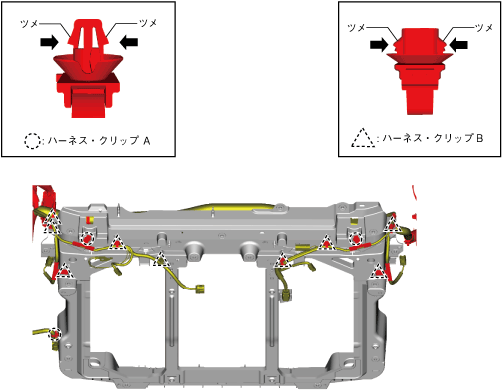 ツメ

ツメ

: ハーネス・クリップ A

ツメ

ツメ

: ハーネス・クリップ B