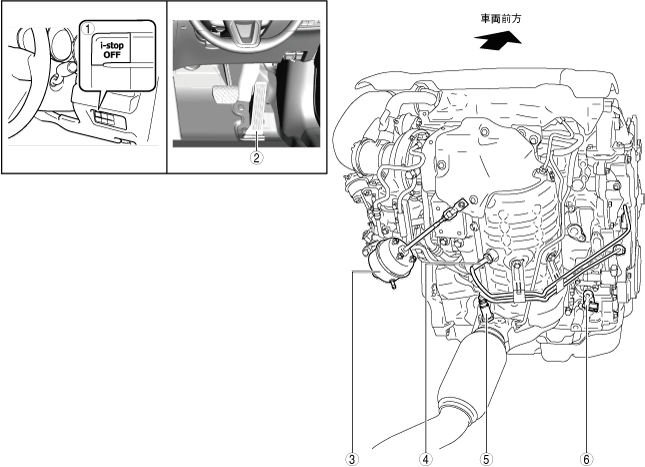 ①
i-stop OFF

②

車両前方

③
④
⑤
⑥