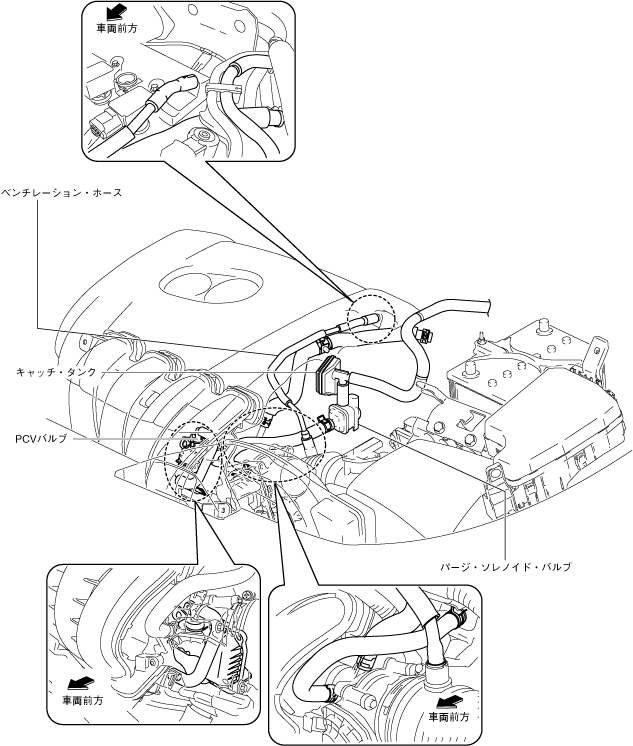 車両前方

ベンチレーション・ホース

キャッチ・タンク

PCVバルブ

パージ・ソレノイド・バルブ

車両前方

車両前方