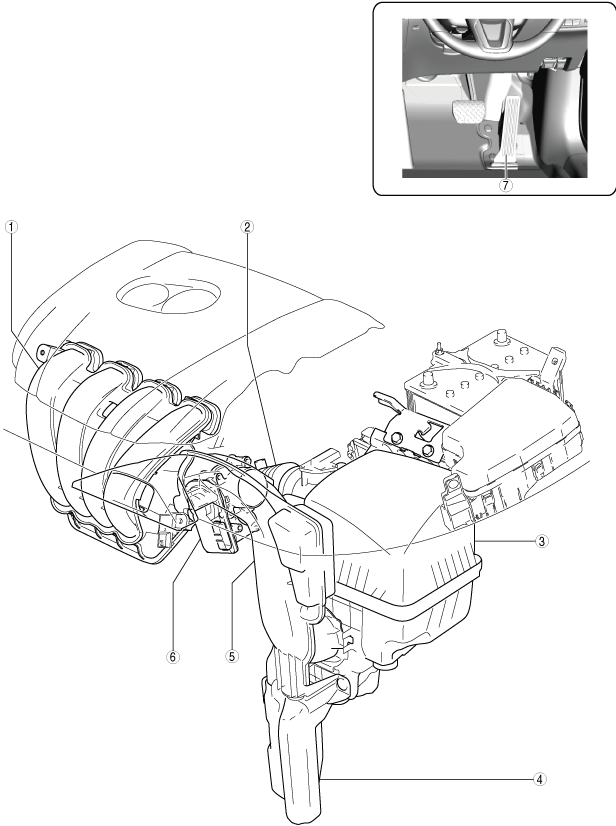 7
1
2
3
6
5
4