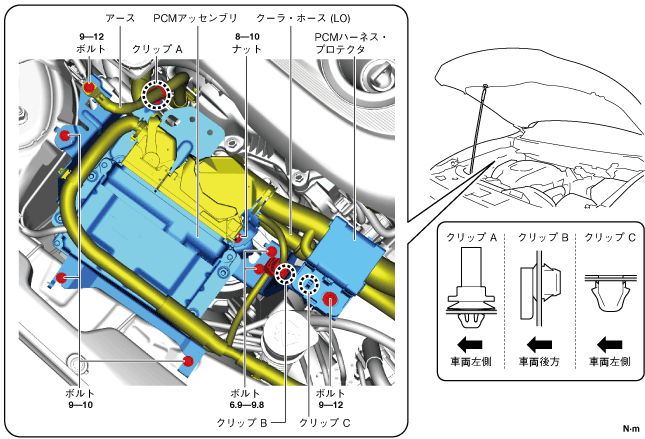 アース

PCMアッセンブリ

クーラ・ホース (LO)

9—12
ボルト

クリップ A

8—10
ナット

PCMハーネス・プロテクタ

ボルト
9—10

ボルト
6.9—9.8

クリップ B

クリップ C

ボルト
9—12

クリップ A

クリップ B

クリップ C

車両左側

車両後方

車両左側

N·m