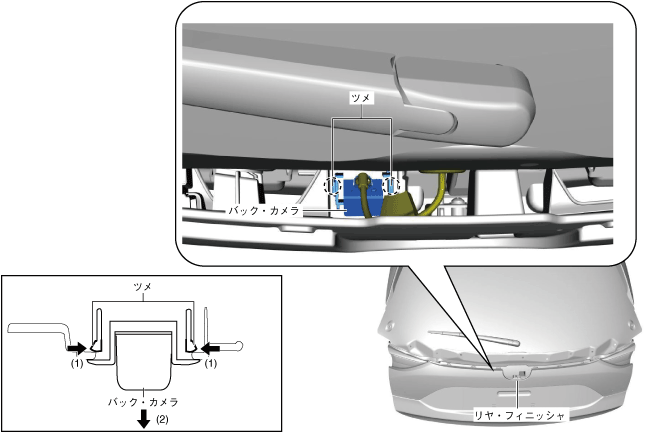 ツメ

バック・カメラ

ツメ

(1)

(1)

バック・カメラ

(2)

リヤ・フィニッシャ