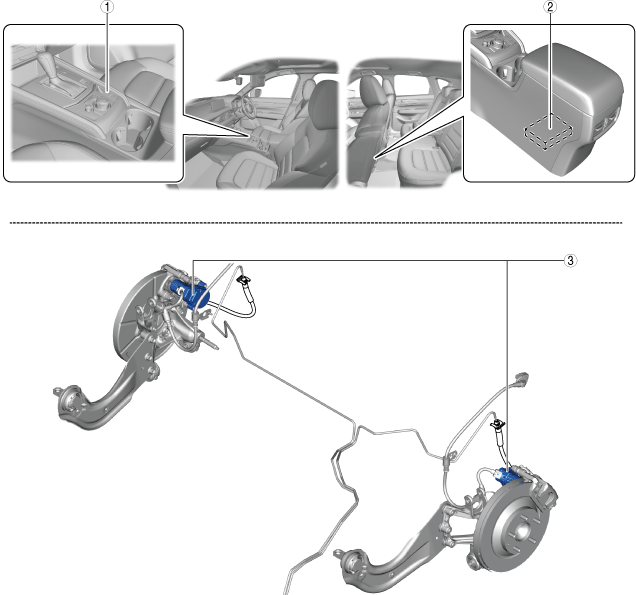 1
2
3