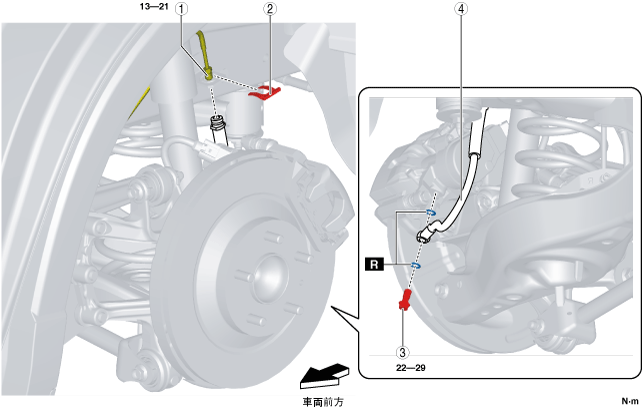 13—21
1
2
4
R
3
22—29
車両前方
N·m