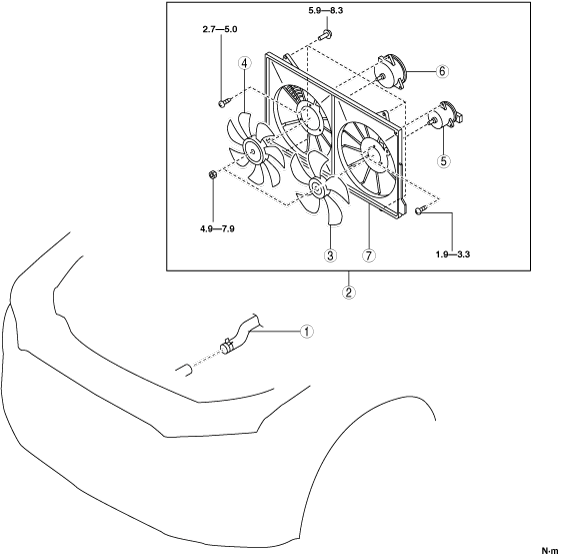 5.9—8.3

2.7—5.0

4

6

5

4.9—7.9

3

7

1.9—3.3

2

1

N·m