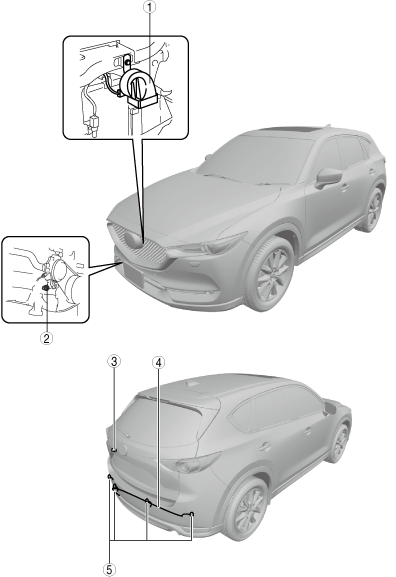 1

2

3

4

5