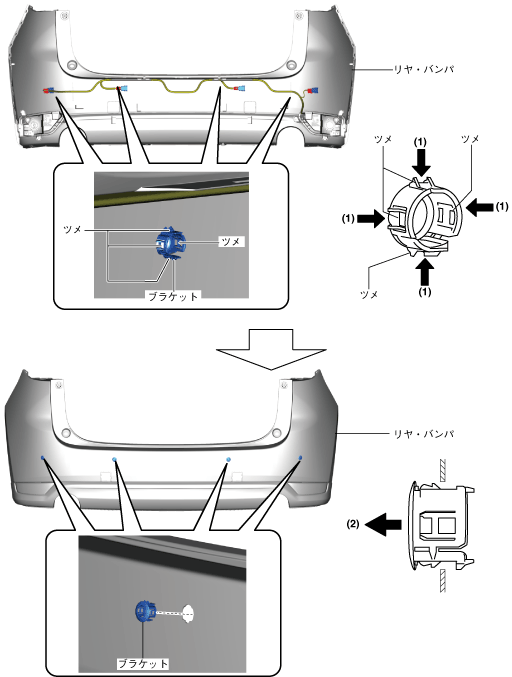 リヤ・バンパ

ツメ
ツメ
ブラケット

ツメ
(1)
ツメ
(1)
(1)
ツメ
(1)

リヤ・バンパ

(2)

ブラケット