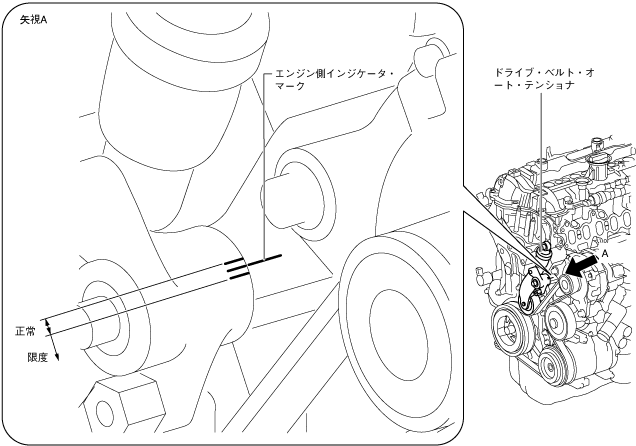 矢視A

エンジン側インジケータ・マーク

ドライブ・ベルト・オート・テンショナ

A

正常

限度