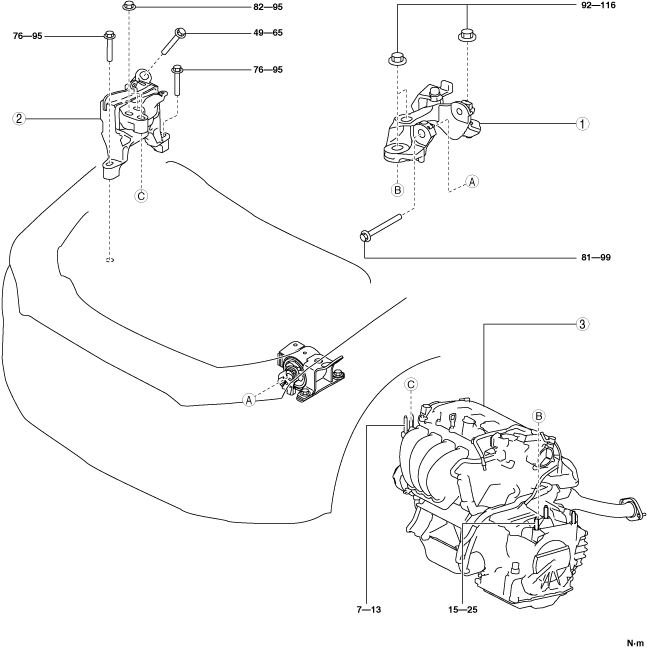 82—95
92—116
76—95
49—65
76—95
2
1
C
B
A
81—99
3
A
C
B
7—13
15—25
N·m