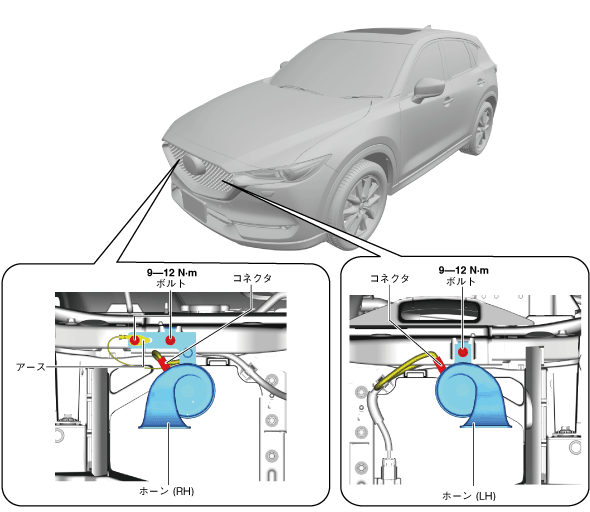 9—12 N·m
ボルト
コネクタ
アース
ホーン (RH)

コネクタ
9—12 N·m
ボルト
ホーン (LH)