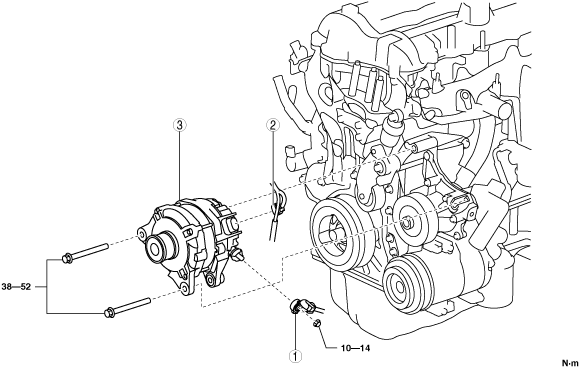 3
2
38—52
1
10—14
N·m