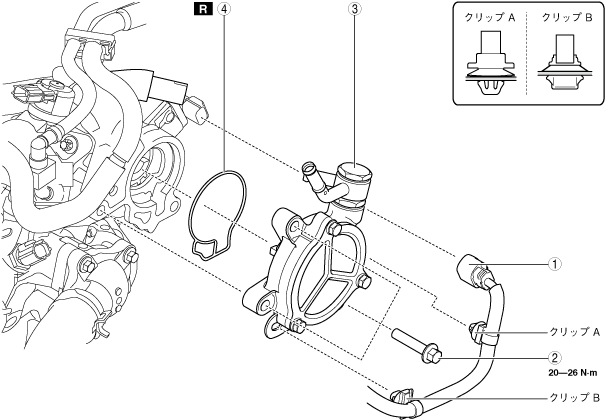 R ④ ③

クリップ A クリップ B

①

クリップ A

②

20—26 N·m

クリップ B