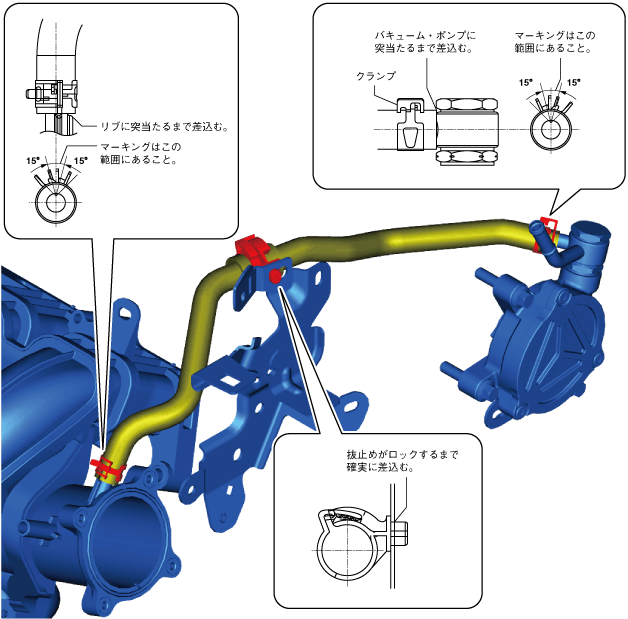 リブに突当たるまで差込む。

マーキングはこの範囲にあること。

15°

15°

バキューム・ポンプに突当たるまで差込む。

マーキングはこの範囲にあること。

クランプ

15°

15°

抜止めがロックするまで確実に差込む。