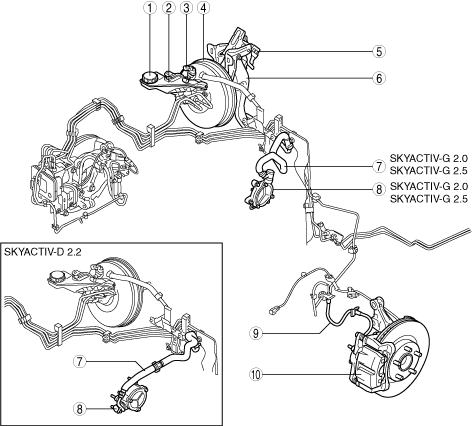 1
2
3
4
5
6
7 SKYACTIV-G 2.0
SKYACTIV-G 2.5
8 SKYACTIV-G 2.0
SKYACTIV-G 2.5

SKYACTIV-D 2.2
7
8

9
10