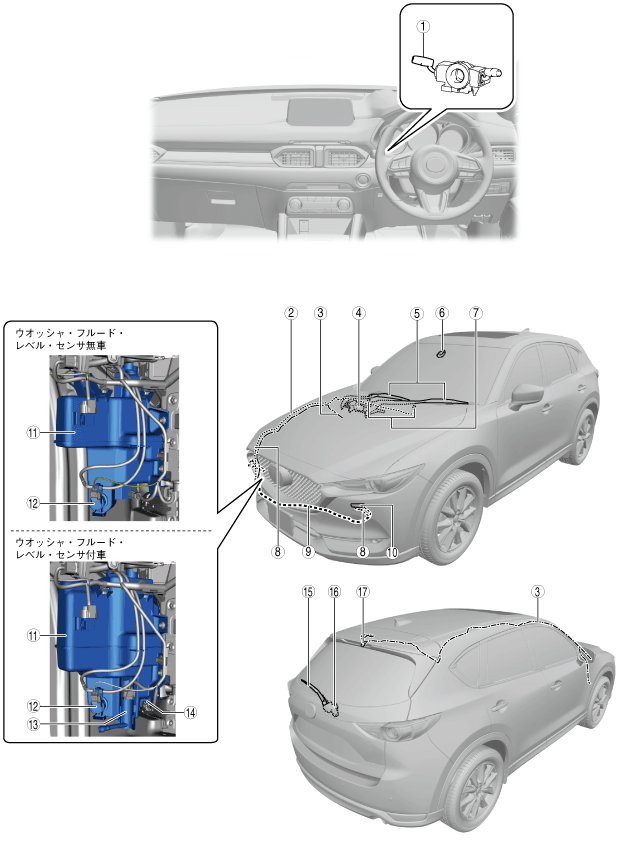 ①

ウオッシャ・フルード・レベル・センサ無車

⑪

⑫

ウオッシャ・フルード・レベル・センサ付車

⑪

⑫

⑬

⑭

② ③ ④ ⑤ ⑥ ⑦

⑧ ⑨ ⑧ ⑩

⑮ ⑯ ⑰ ③