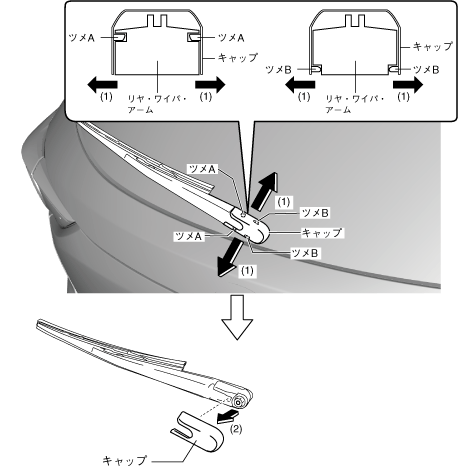 ツメA
ツメA
キャップ
(1)
リヤ・ワイパ・アーム
(1)

キャップ
ツメB
ツメB
(1)
リヤ・ワイパ・アーム
(1)

ツメA
(1)
ツメB
キャップ
ツメA
ツメB
(1)

(2)
キャップ