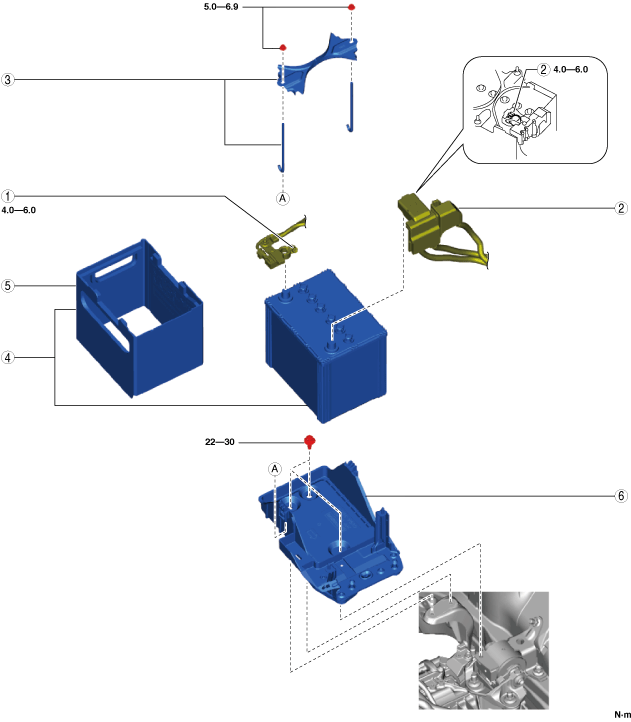 5.0—6.9

3

2 4.0—6.0

A

1
4.0—6.0

2

5

4

22—30

A

6

N·m