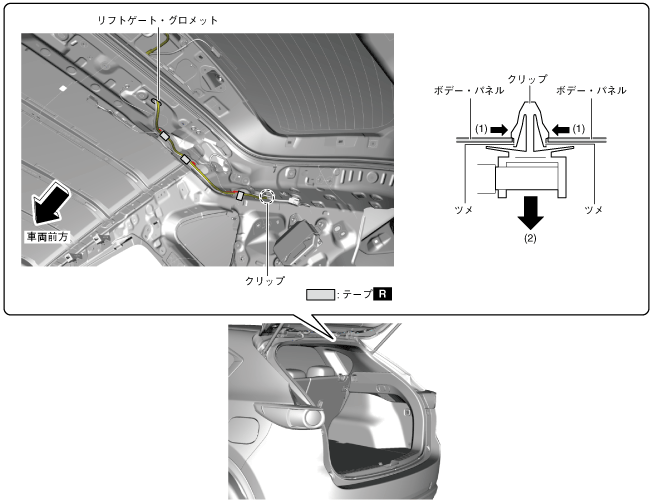 リフトゲート・グロメット

車両前方

クリップ

: テープ R

クリップ

ボデー・パネル

ボデー・パネル

(1)

(1)

ツメ

ツメ

(2)