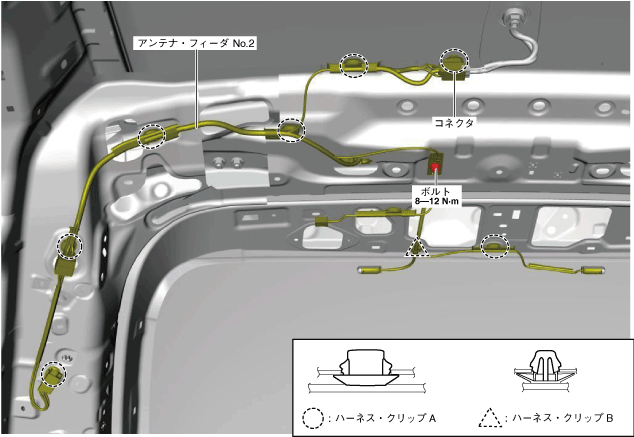 アンテナ・フィーダ No.2

コネクタ

ボルト
8—12 N·m

: ハーネス・クリップ A

: ハーネス・クリップ B