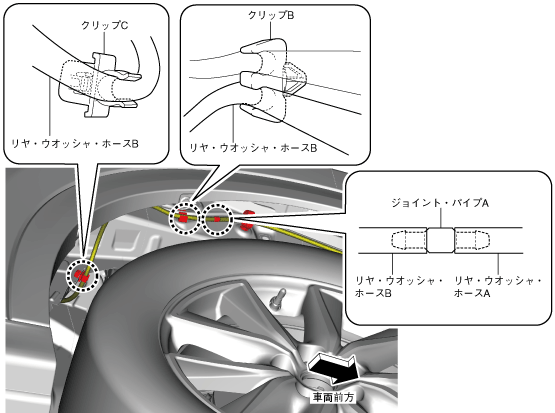 クリップC

リヤ・ウオッシャ・ホースB

クリップB

リヤ・ウオッシャ・ホースB

ジョイント・パイプA

リヤ・ウオッシャ・ホースB

リヤ・ウオッシャ・ホースA

車両前方