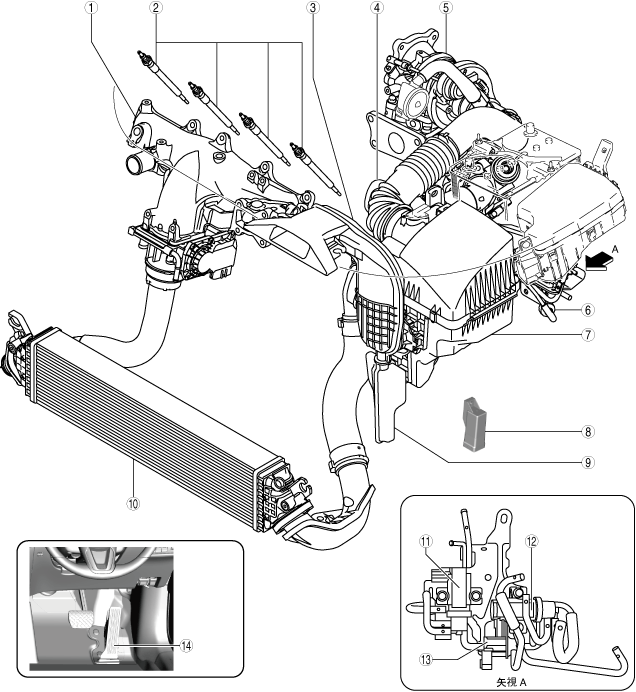 ①
②
③
④
⑤
A
⑥
⑦
⑧
⑨
⑩
⑪
⑫
⑬
矢視 A
⑭