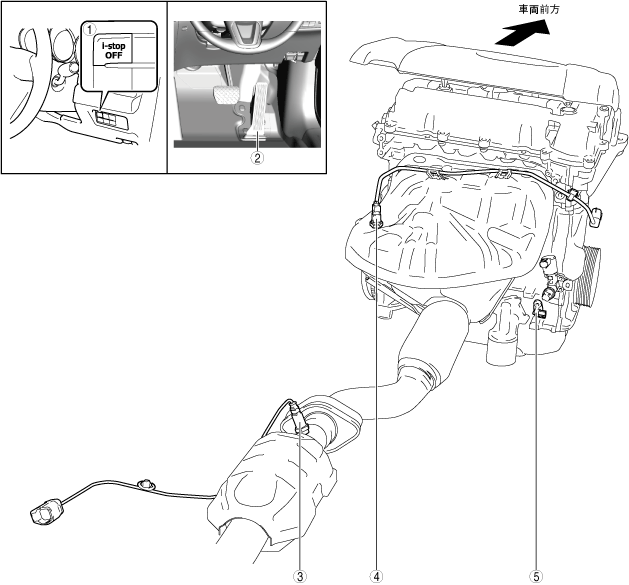 1
i-stop OFF

2

車両前方

3
4
5