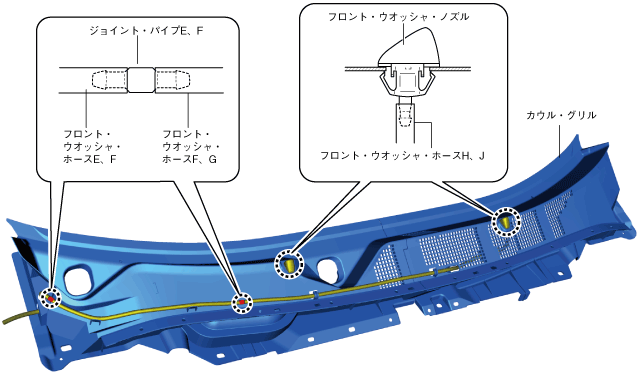 ジョイント・パイプE、F

フロント・ウオッシャ・ホースE、F

フロント・ウオッシャ・ホースF、G

フロント・ウオッシャ・ノズル

フロント・ウオッシャ・ホースH、J

カウル・グリル