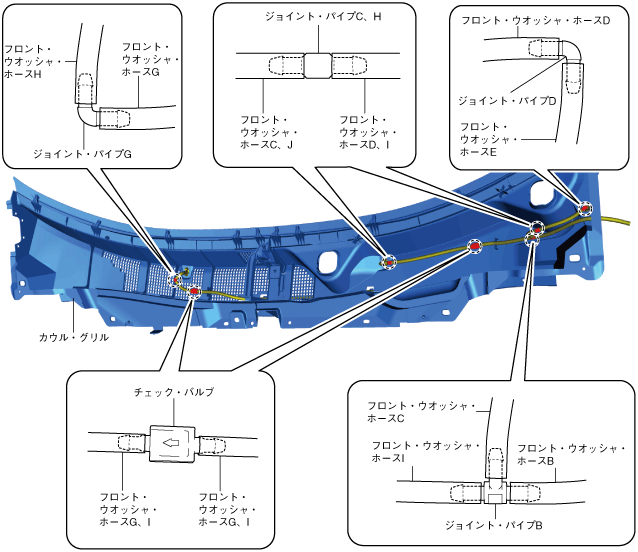 フロント・ウオッシャ・ホースH

フロント・ウオッシャ・ホースG

ジョイント・パイプG

ジョイント・パイプC、H

フロント・ウオッシャ・ホースC、J

フロント・ウオッシャ・ホースD、I

フロント・ウオッシャ・ホースD

ジョイント・パイプD

フロント・ウオッシャ・ホースE

カウル・グリル

チェック・バルブ

フロント・ウオッシャ・ホースG、I

フロント・ウオッシャ・ホースG、I

フロント・ウオッシャ・ホースC

フロント・ウオッシャ・ホースI

フロント・ウオッシャ・ホースB

ジョイント・パイプB