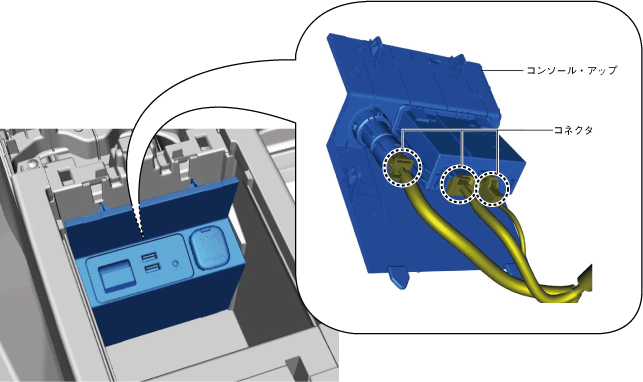 コンソール・アップ

コネクタ