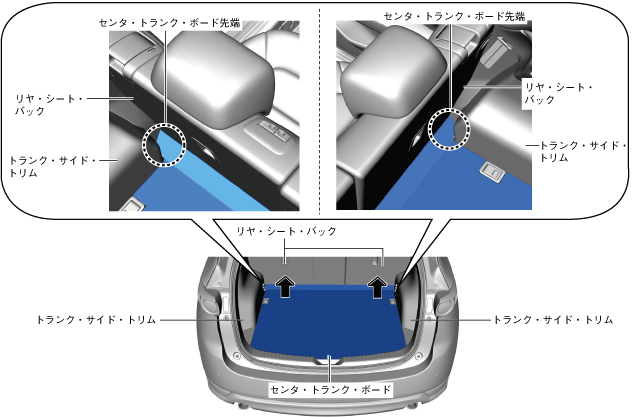 センタ・トランク・ボード先端

リヤ・シート・バック

トランク・サイド・トリム

センタ・トランク・ボード先端

リヤ・シート・バック

トランク・サイド・トリム

リヤ・シート・バック

トランク・サイド・トリム

トランク・サイド・トリム

センタ・トランク・ボード