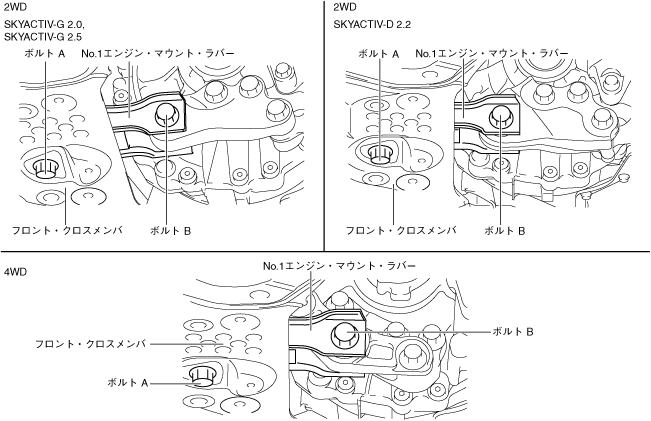 2WD

SKYACTIV-G 2.0,
SKYACTIV-G 2.5

ボルト A

No.1エンジン・マウント・ラバー

フロント・クロスメンバ

ボルト B

2WD

SKYACTIV-D 2.2

ボルト A

No.1エンジン・マウント・ラバー

フロント・クロスメンバ

ボルト B

4WD

No.1エンジン・マウント・ラバー

フロント・クロスメンバ

ボルト B

ボルト A