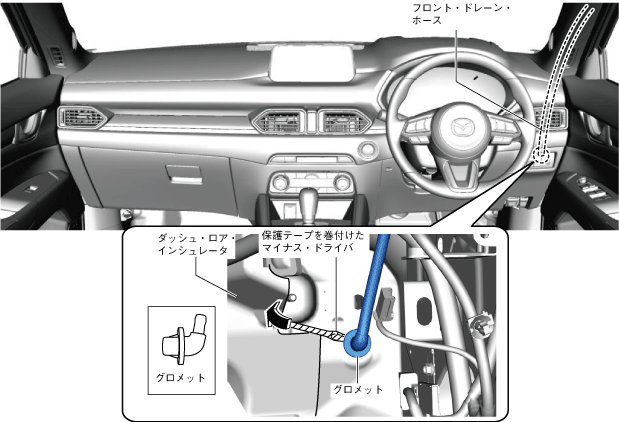 フロント・ドレーン・ホース

ダッシュ・ロア・インシュレータ

保護テープを巻付けたマイナス・ドライバ

グロメット

グロメット